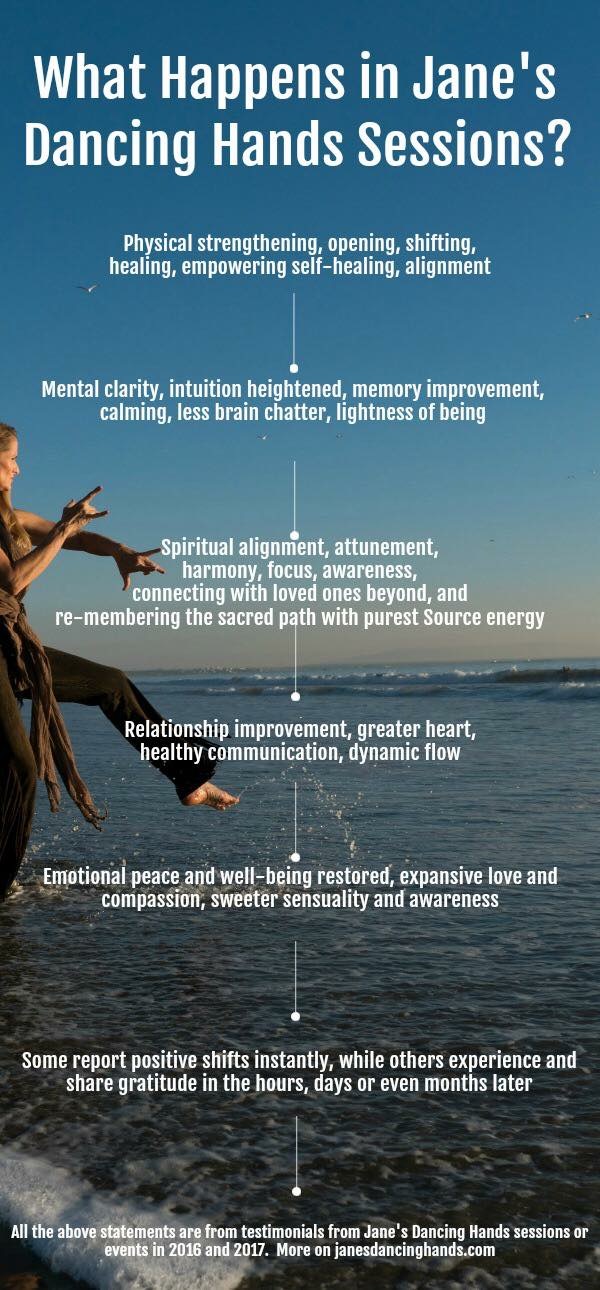 What Happens in Jane's Dancing Hands Sessions?

Physical strengthening, opening, shifting, healing, empowering self-healing, alignment

Mental clarity, intuition heightened, memory improvement, calming, less brain chatter, lightness of being

Spiritual alignment, attunement, harmony, focus, awareness, connecting with loved ones beyond, and re-membering the sacred path with purest Source energy

Relationship improvement, greater heart, healthy communication, dynamic flow

Emotional peace and well-being restored, expansive love and compassion, sweeter sensuality and awareness

Some report positive shifts instantly, while others experience and share gratitude in the hours, days or even months later

All the above statements are from testimonials from Jane's Dancing Hands sessions or events in 2016 and 2017. More on janesdancinghands.com