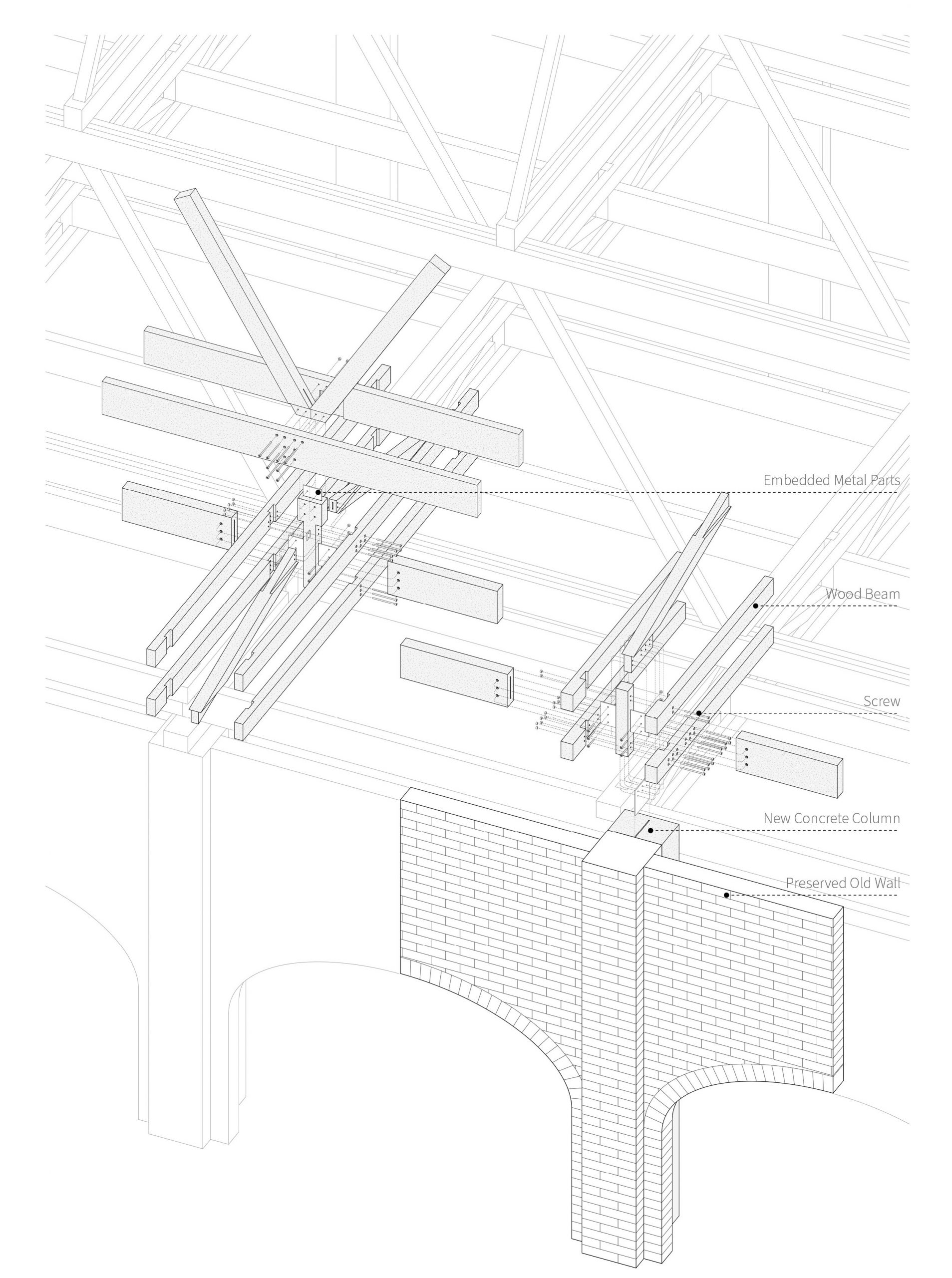 Embedded Metal Parts

Wood Beam

Screw

New Concrete Column

Preserved Old Wall