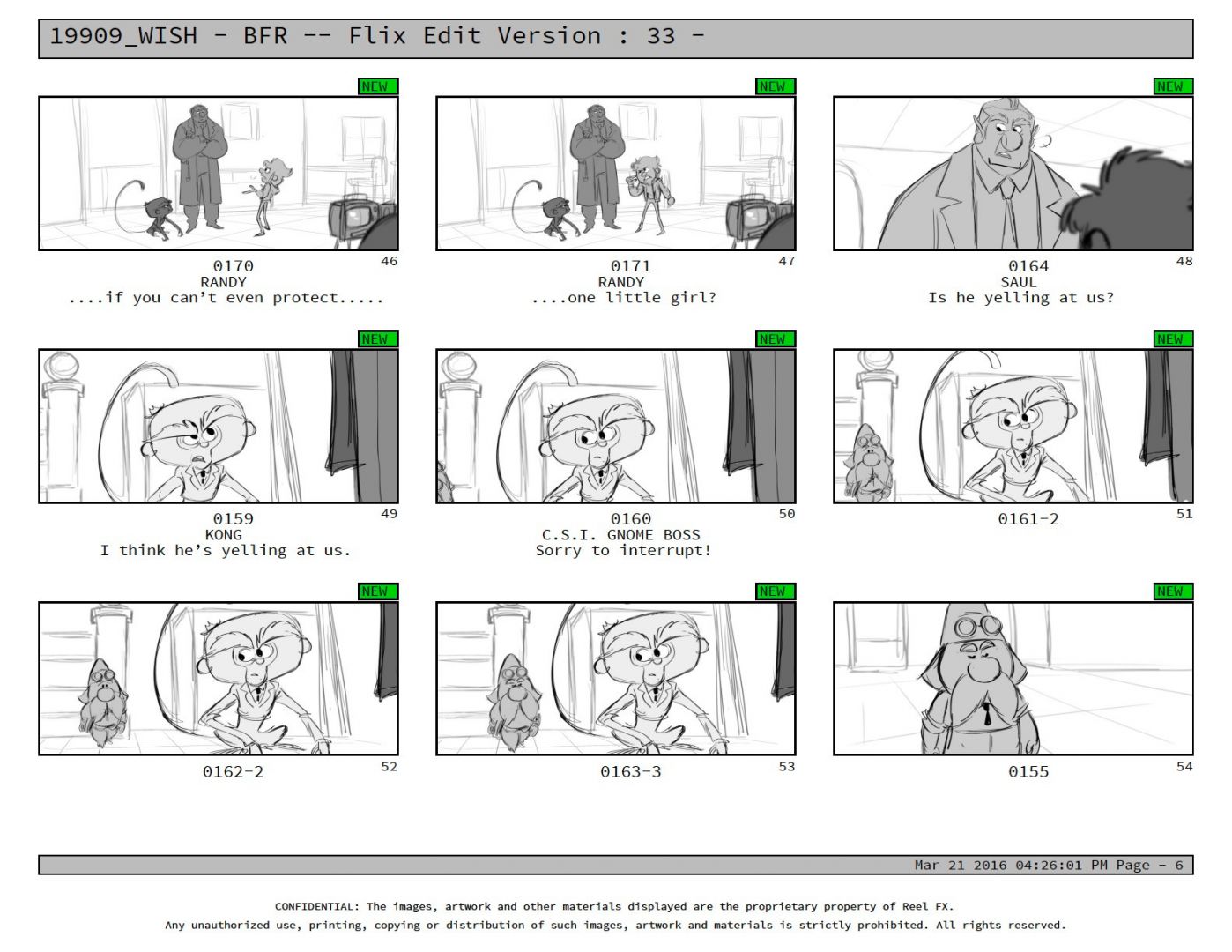 19909_WISH - BFR -- Flix Edit Version : 33 -

NEW

0170
46
RANDY
....if you can't even protect.....

NEW

0171
47
RANDY
....one little girl?

NEW

0164
48
SAUL
Is he yelling at us?

NEW

0159
49
KONG
I think he's yelling at us.

NEW

0160
50
C.S.I. GNOME BOSS
Sorry to interrupt!

NEW

0161-2
51

NEW

0162-2
52

NEW

0163-3
53

NEW

0155
54

Mar 21 2016 04:26:01 PM Page - 6

CONFIDENTIAL: The images, artwork and other materials displayed are the proprietary property of Reel FX.
Any unauthorized use, printing, copying or distribution of such images, artwork and materials is strictly prohibited. All rights reserved.