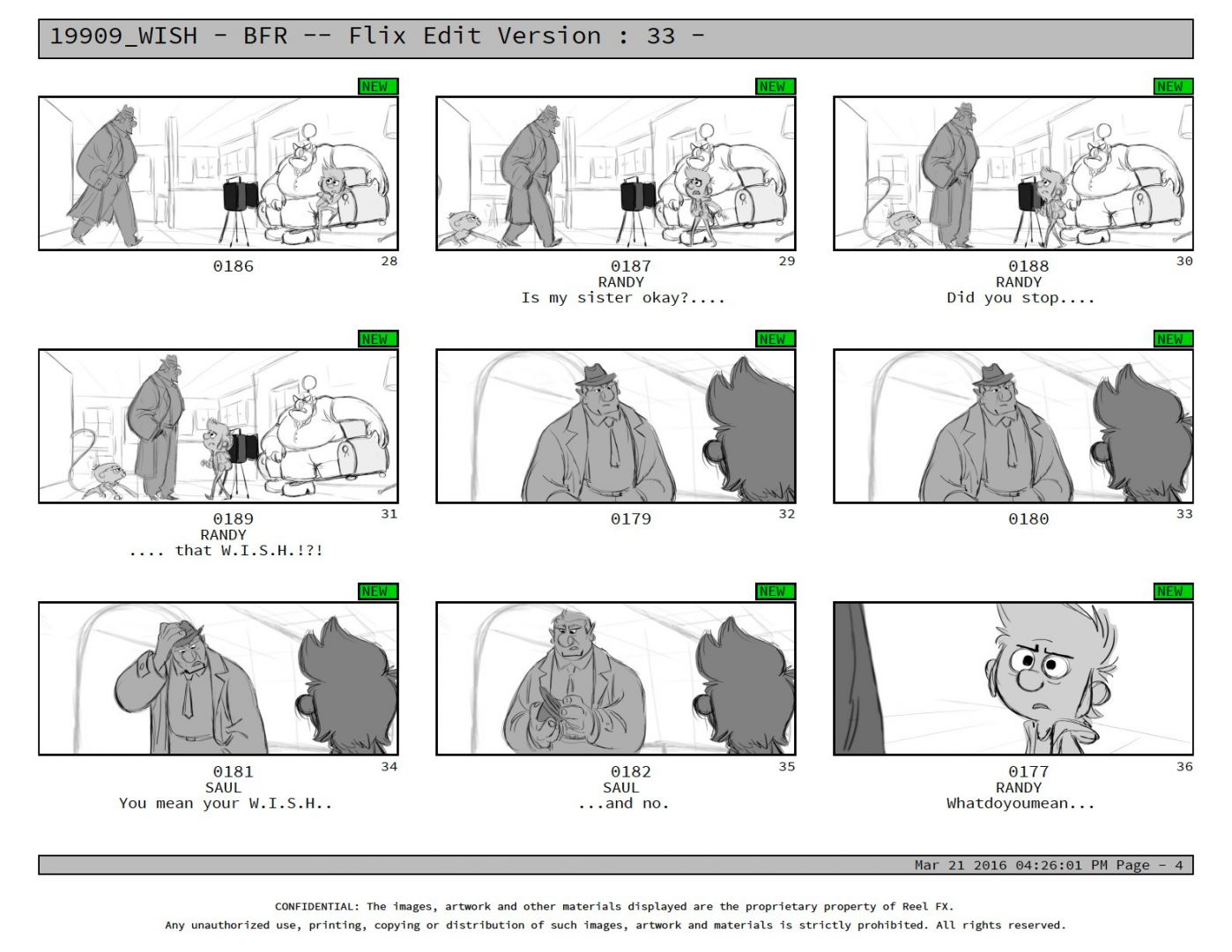 19909_WISH - BFR -- Flix Edit Version : 33 -

NEW

0186 28

NEW

0187 29
RANDY
Is my sister okay?....

NEW

0188 30
RANDY
Did you stop....

NEW

0189 31
RANDY
.... that W.I.S.H.!?!

NEW

0179 32

NEW

0180 33

NEW

0181 34
SAUL
You mean your W.I.S.H..

NEW

0182 35
SAUL
...and no.

NEW

0177 36
RANDY
Whatdoyoumean...

Mar 21 2016 04:26:01 PM Page - 4

CONFIDENTIAL: The images, artwork and other materials displayed are the proprietary property of Reel FX.
Any unauthorized use, printing, copying or distribution of such images, artwork and materials is strictly prohibited. All rights reserved.