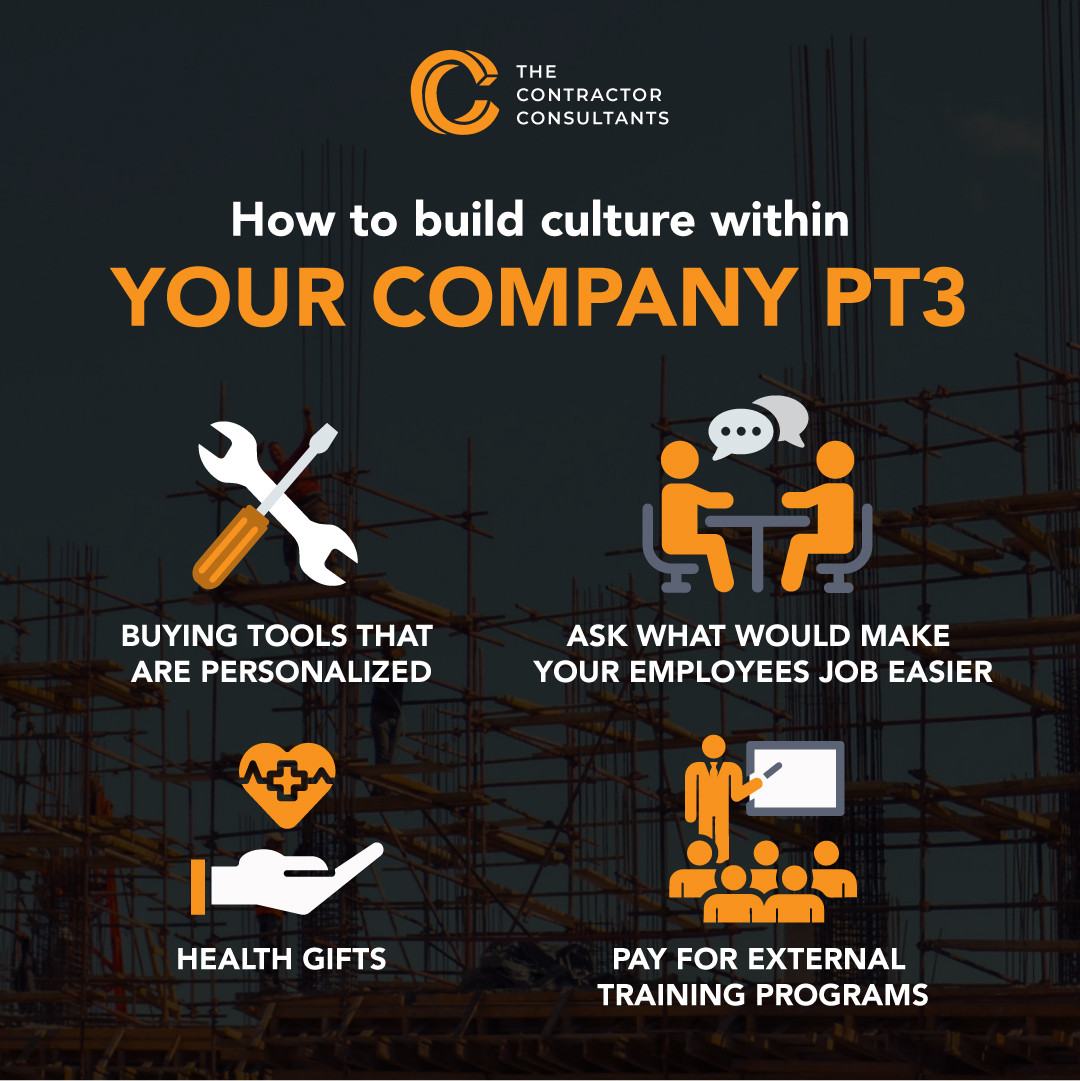 THE CONTRACTOR CONSULTANTS

How to build culture within
YOUR COMPANY PT3

BUYING TOOLS THAT ARE PERSONALIZED

ASK WHAT WOULD MAKE YOUR EMPLOYEES JOB EASIER

HEALTH GIFTS

PAY FOR EXTERNAL TRAINING PROGRAMS