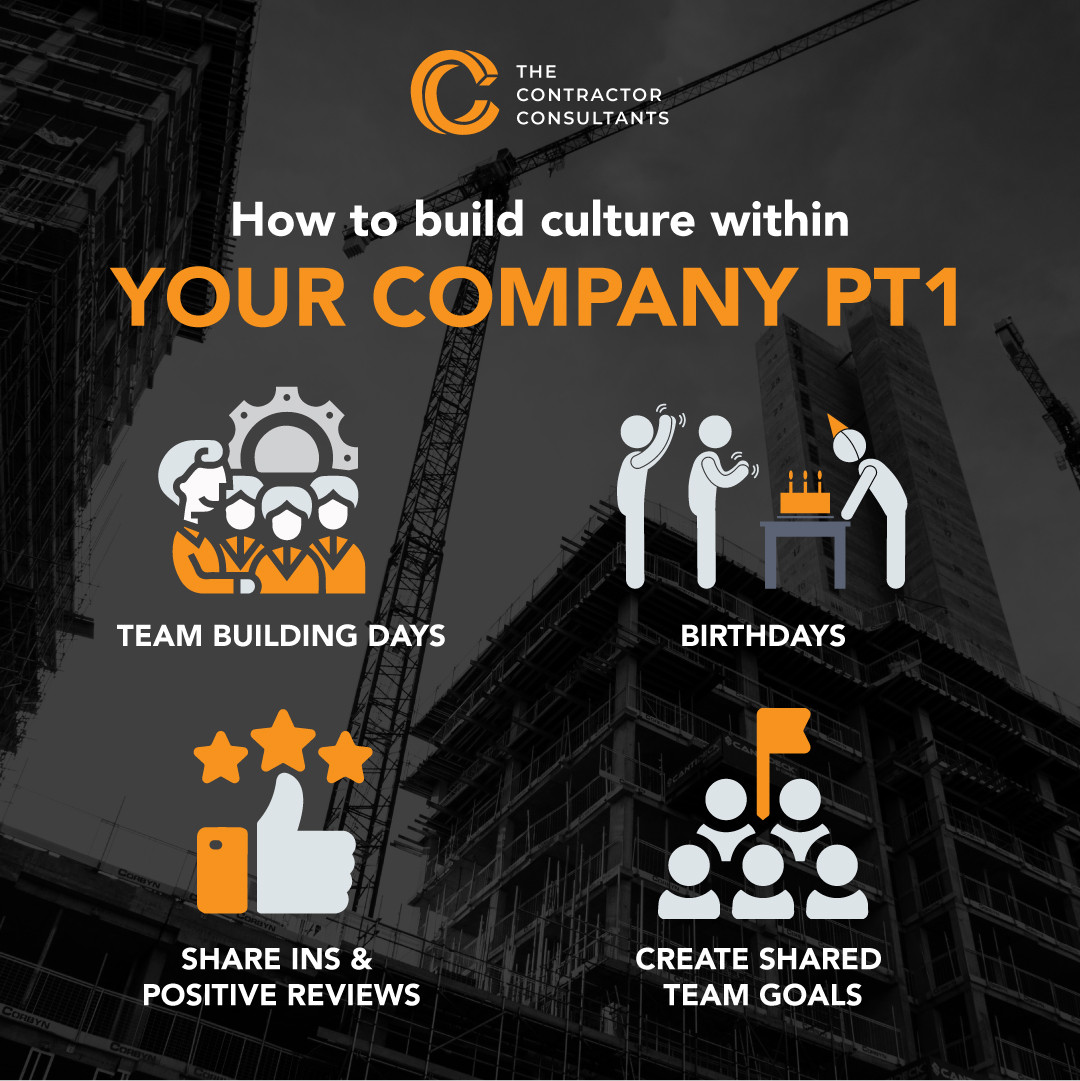 THE CONTRACTOR CONSULTANTS

How to build culture within

YOUR COMPANY PT1

TEAM BUILDING DAYS

BIRTHDAYS

SHARE INS & POSITIVE REVIEWS

CREATE SHARED TEAM GOALS