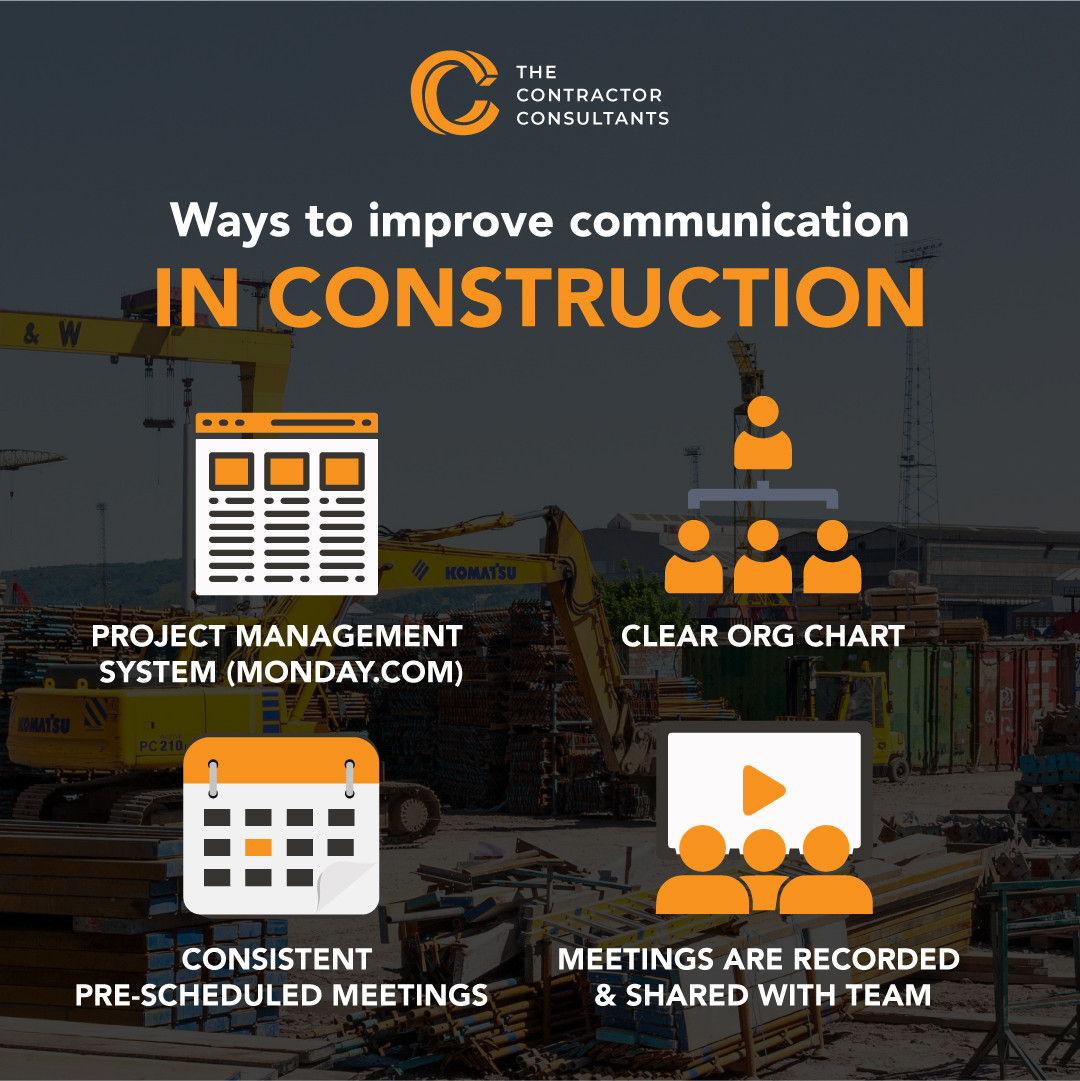 THE CONTRACTOR CONSULTANTS

Ways to improve communication
IN CONSTRUCTION

& W

KOMATSU

KOMATSU

PC210

PROJECT MANAGEMENT SYSTEM (MONDAY.COM)

CLEAR ORG CHART

CONSISTENT PRE-SCHEDULED MEETINGS

MEETINGS ARE RECORDED & SHARED WITH TEAM