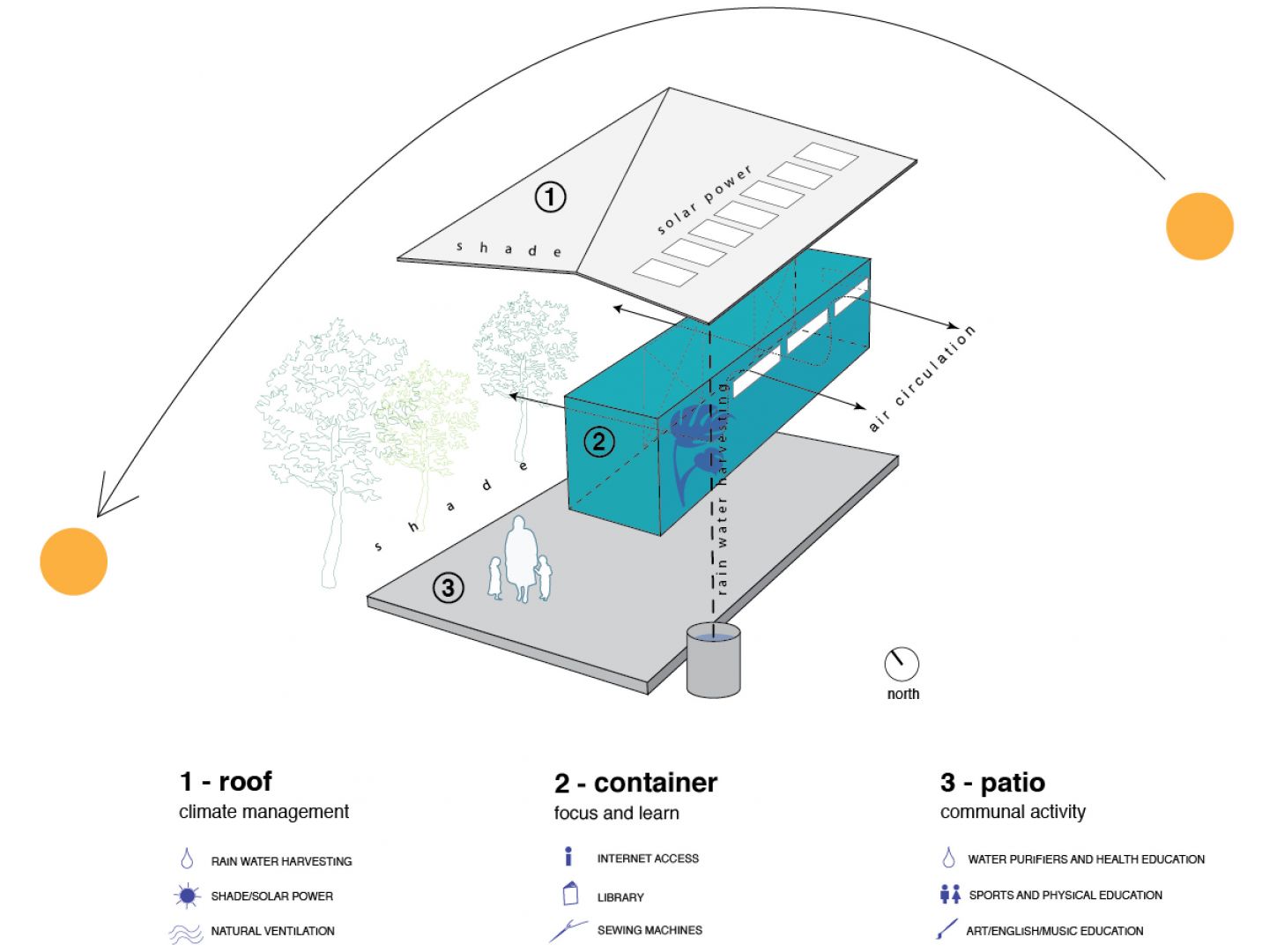 1

shade

solar power

air circulation

2

rain water harvesting

shade

3

north

1 - roof
climate management

RAIN WATER HARVESTING

SHADE/SOLAR POWER

NATURAL VENTILATION

2 - container
focus and learn

INTERNET ACCESS

LIBRARY

SEWING MACHINES

3 - patio
communal activity

WATER PURIFIERS AND HEALTH EDUCATION

SPORTS AND PHYSICAL EDUCATION

ART/ENGLISH/MUSIC EDUCATION