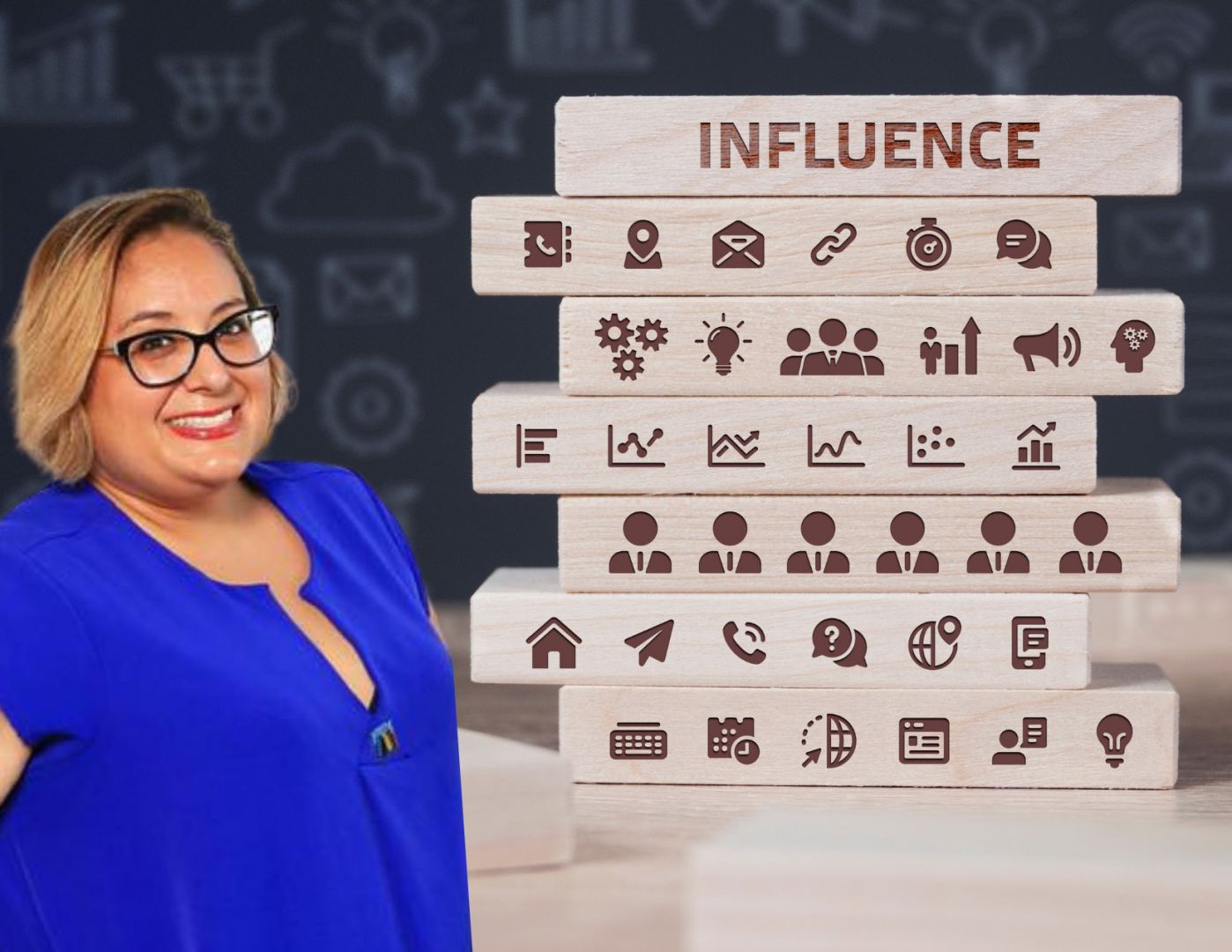 INFLUENCE